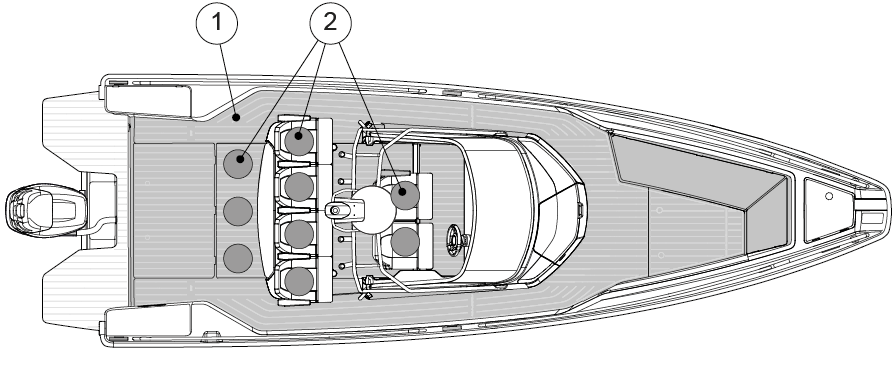 1
2